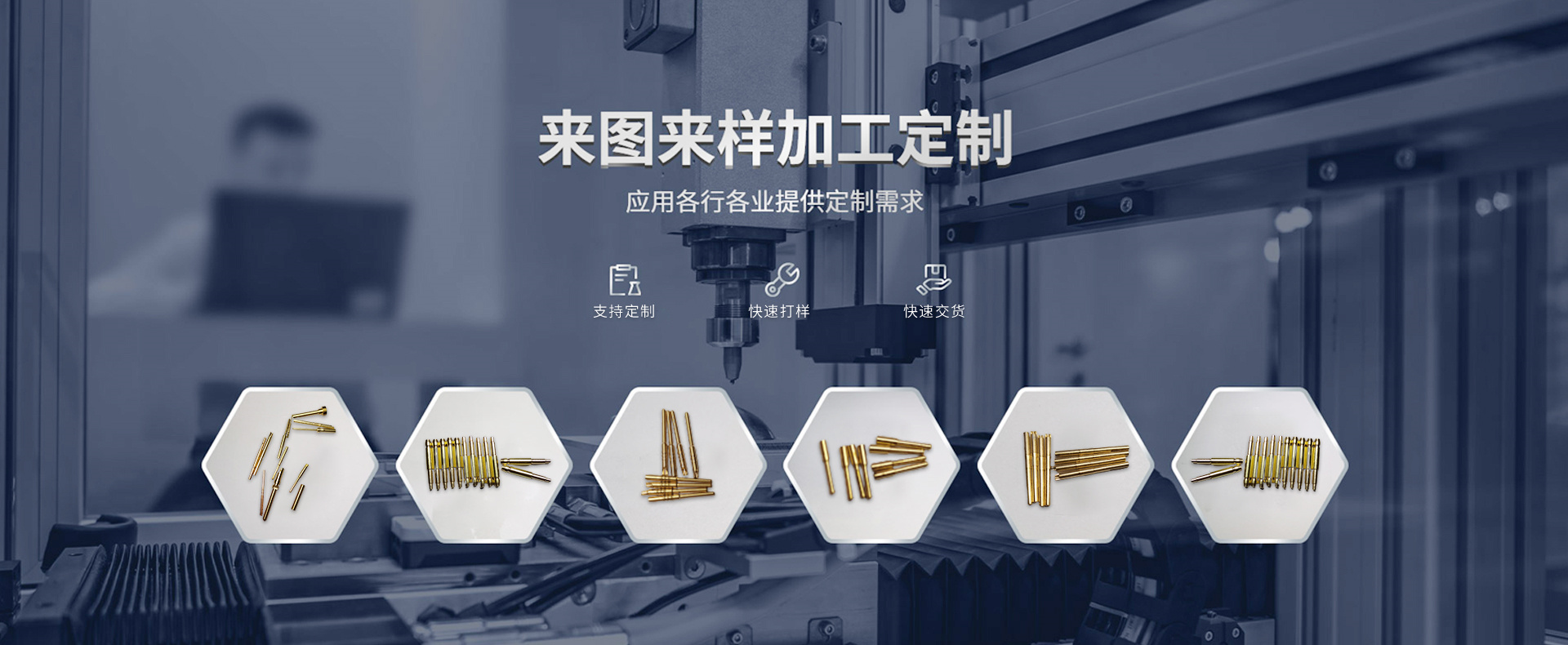 来图来样加工定制

应用各行各业提供定制需求

支持定制

快速打样

快速交货